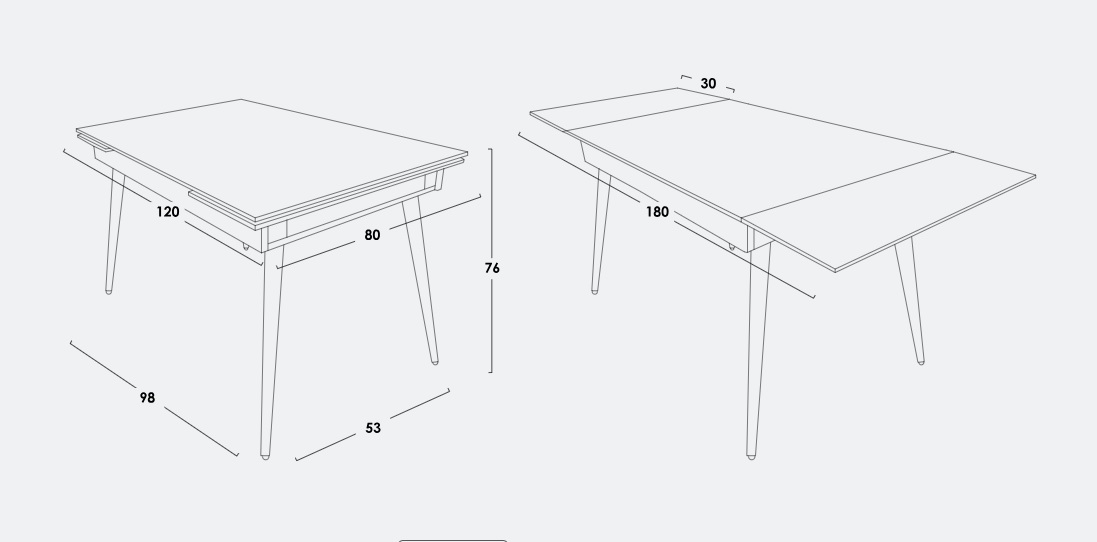 120

80

76

98

53

30

180